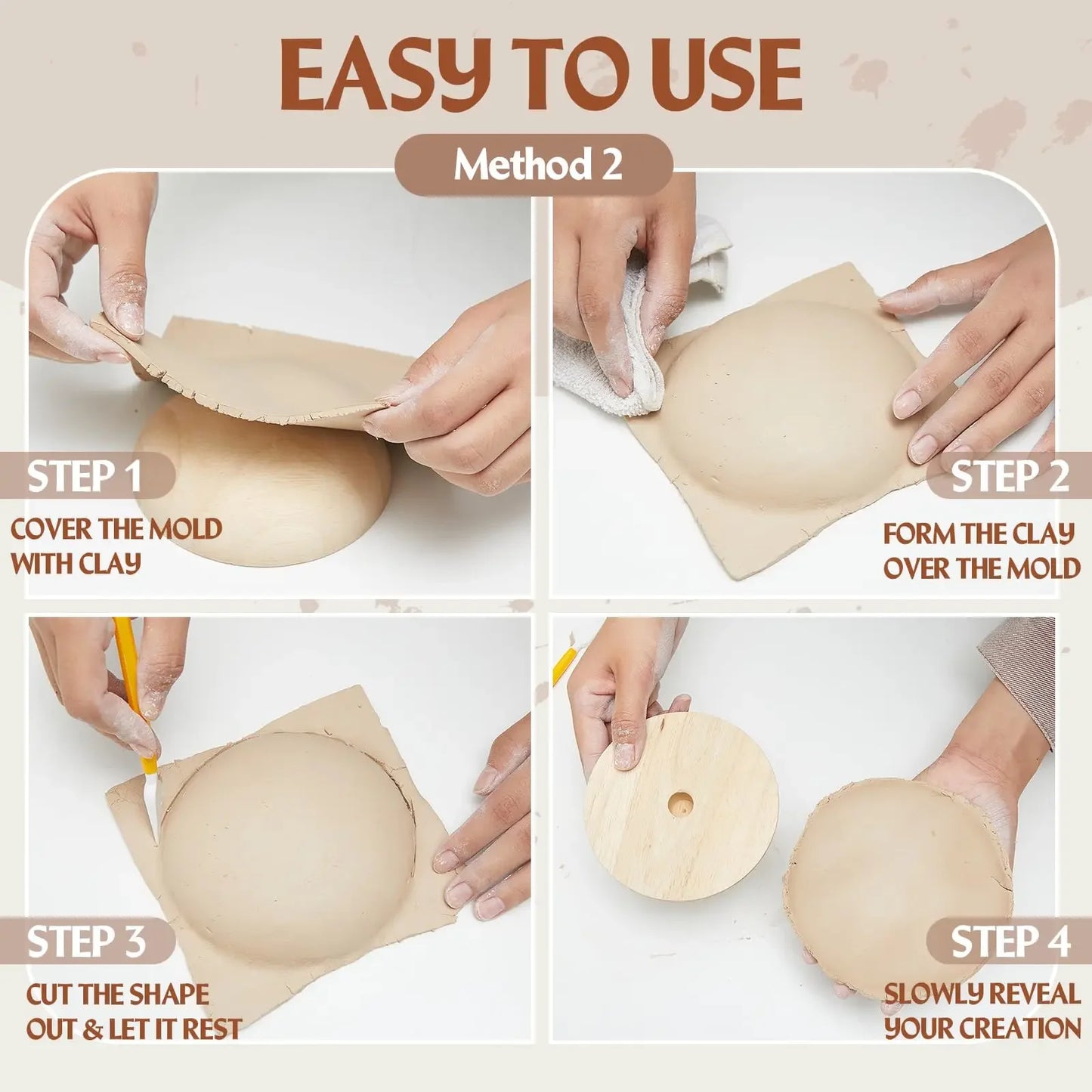 EASY TO USE

Method 2

STEP 1

COVER THE MOLD WITH CLAY

STEP 2

FORM THE CLAY OVER THE MOLD

STEP 3

CUT THE SHAPE OUT & LET IT REST

STEP 4

SLOWLY REVEAL YOUR CREATION